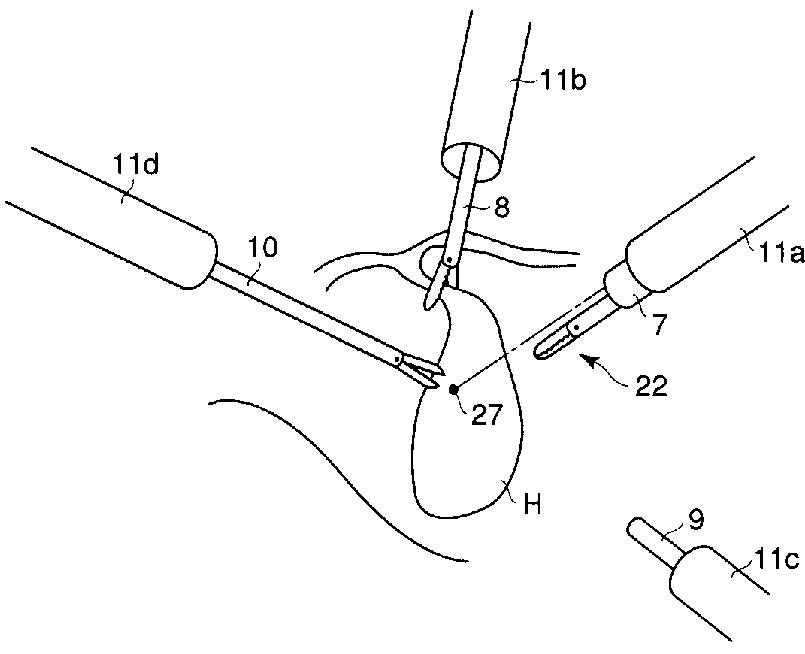 11b
11d
8
10
11a
7
22
27
H
9
11c